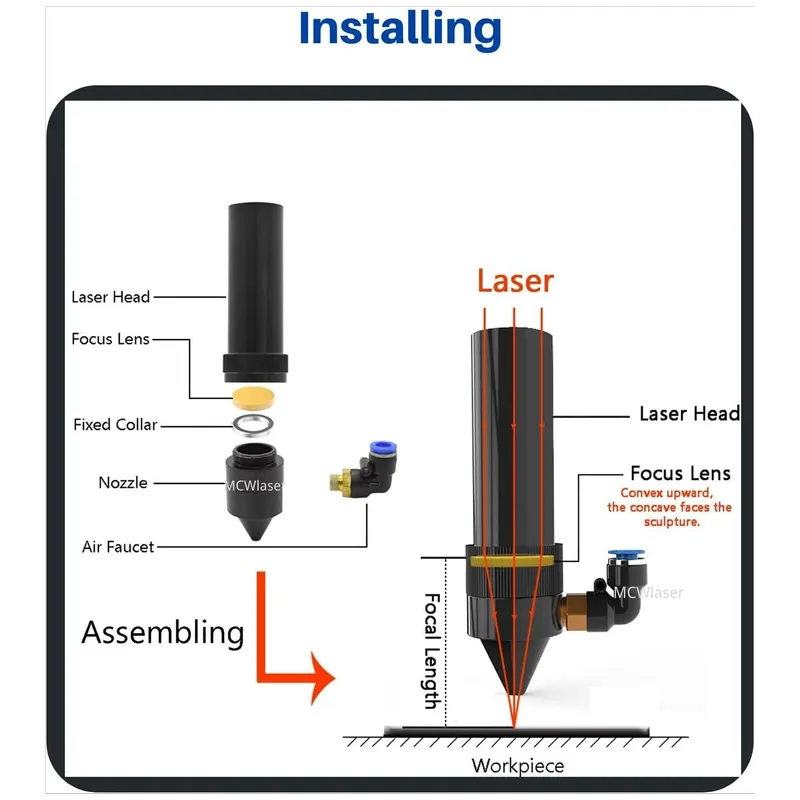 Installing

Laser Head

Focus Lens

Fixed Collar

Nozzle

MCWlaser

Air Faucet

Assembling

Laser

Laser Head

Focus Lens

Convex upward, the concave faces the sculpture.

MCWlaser

Focal Length

Workpiece